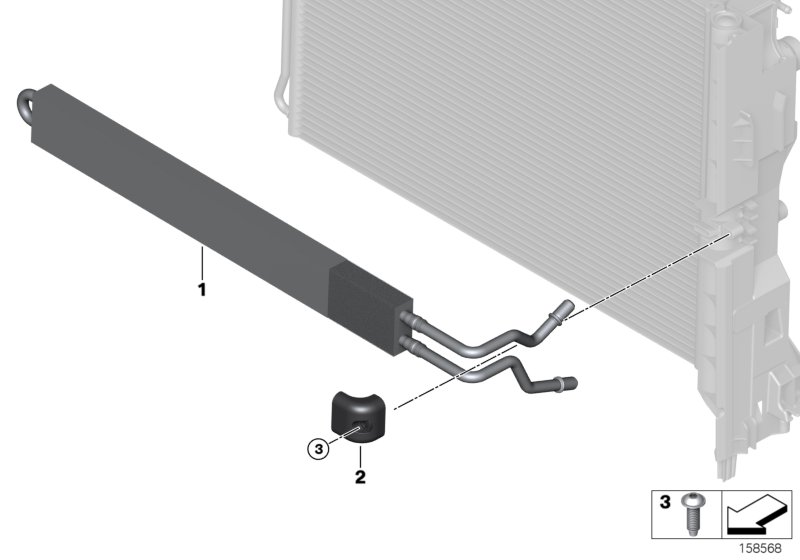 1
3
2
3
158568