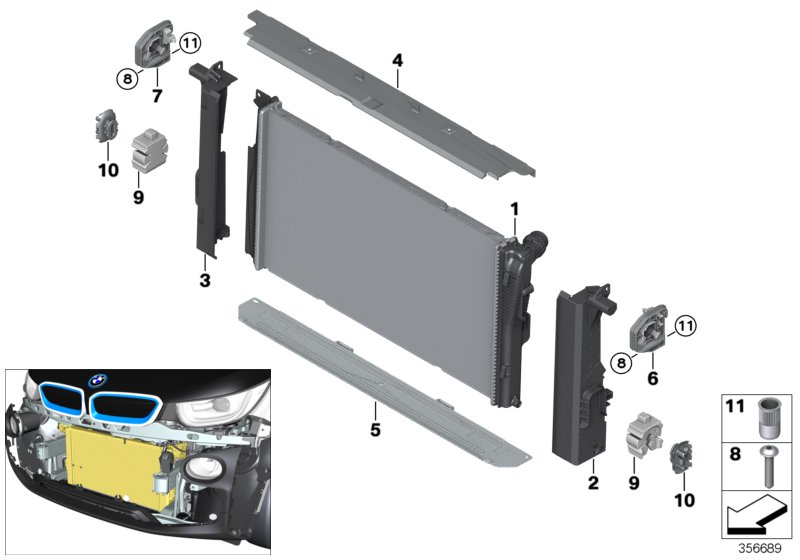 11
8
7
4
10
9
3
1
11
8
6
5
2
9
10
11
8
356689