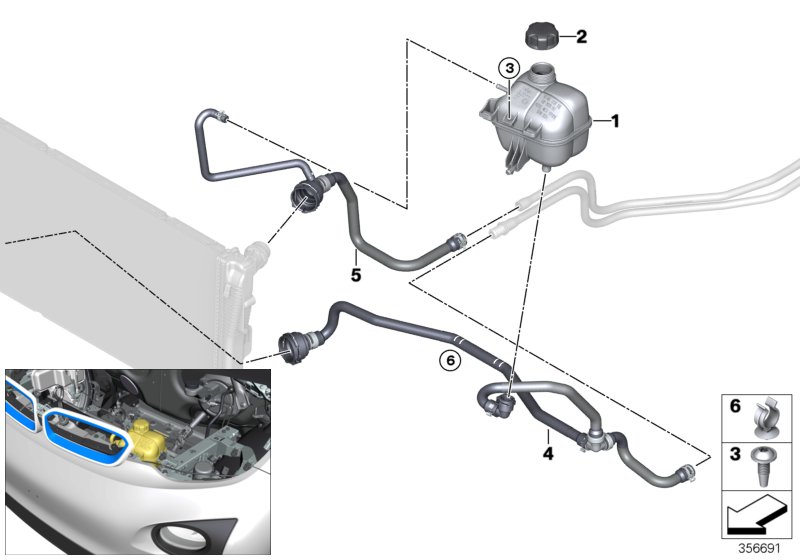 2
3
1
5
6
4
6
3
356691