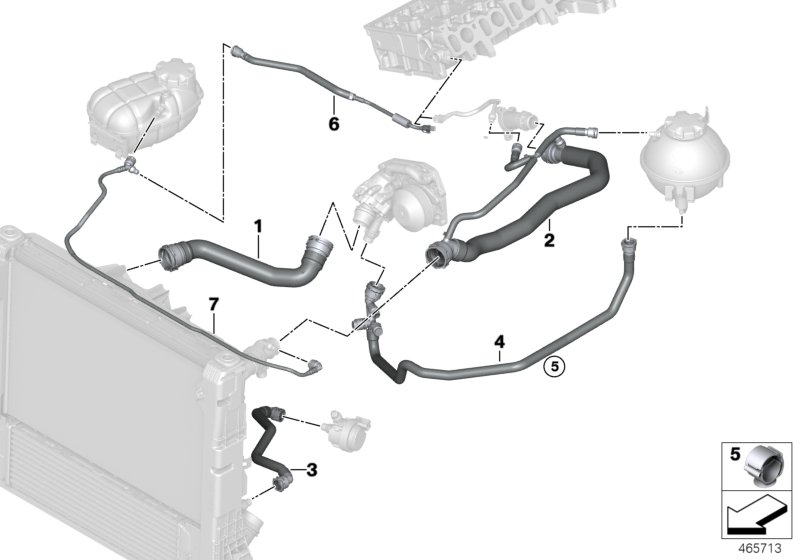 6
1
2
7
4
5
3
5
465713