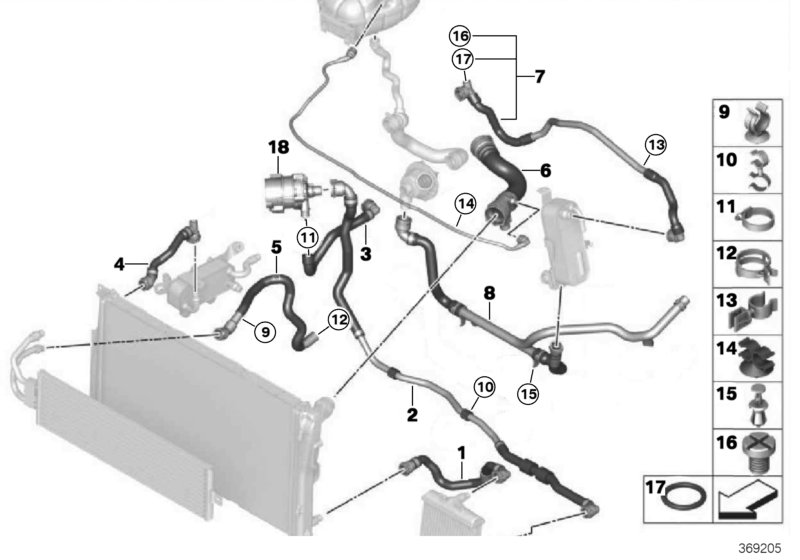 16
17
7
13
18
6
14
11
3
4
5
8
9
12
15
10
2
1
9
10
11
12
13
14
15
16
17
369205