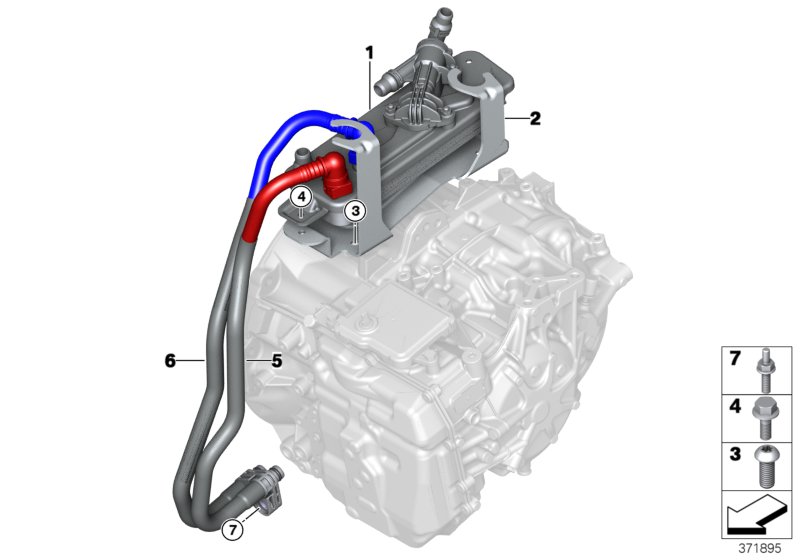 1
2
4
3
6
5
7
7
4
3
371895