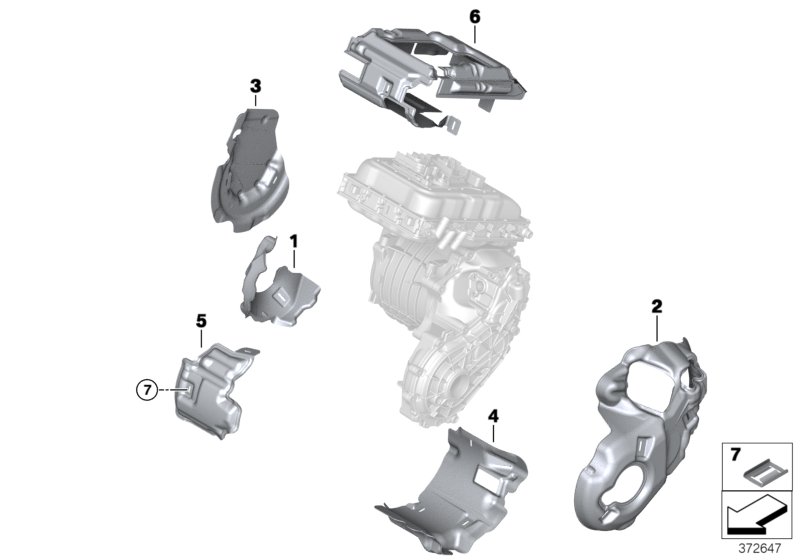 6
3
1
5
7
2
4
7
372647