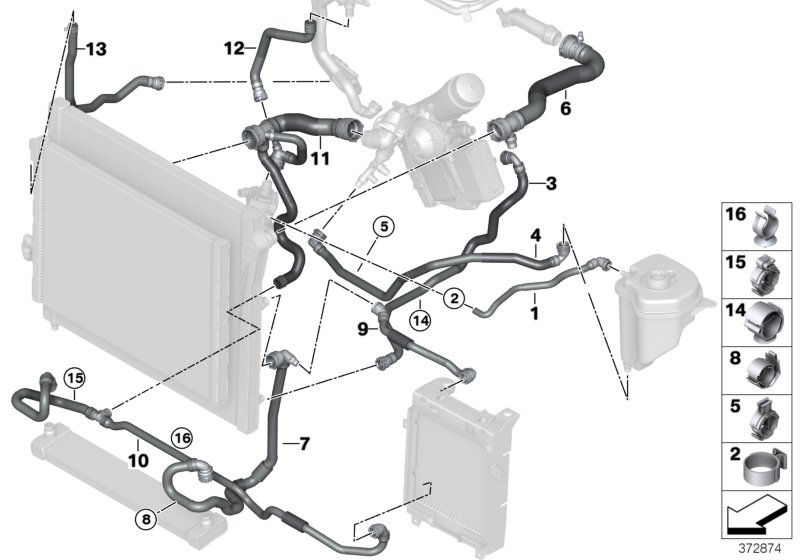 13
12
6
11
3
5
4
2
1
14
9
15
7
16
10
8
16
15
14
8
5
2
372874