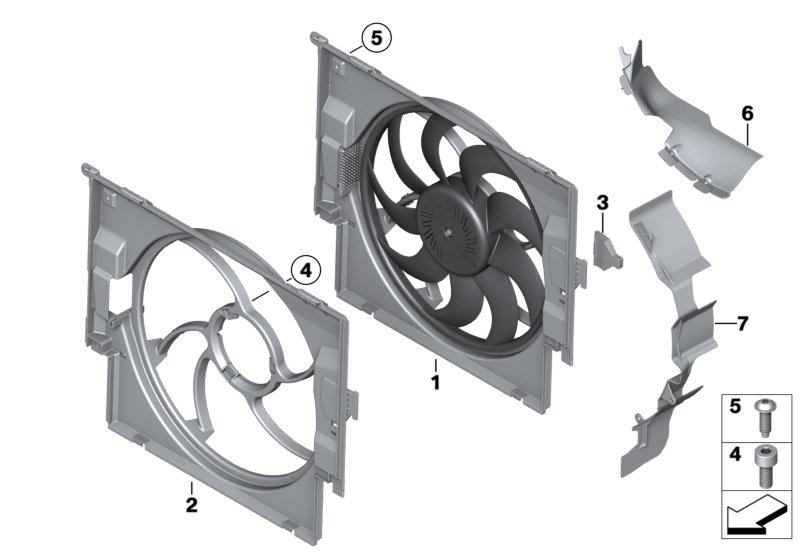 5
6
3
4
7
1
2
5
4