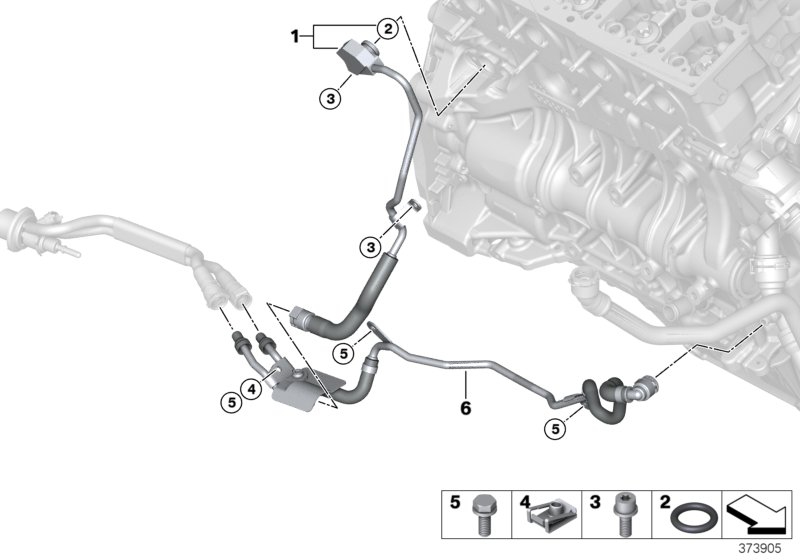 1
2
3
3
5
4
5
6
5
5
4
3
2
373905