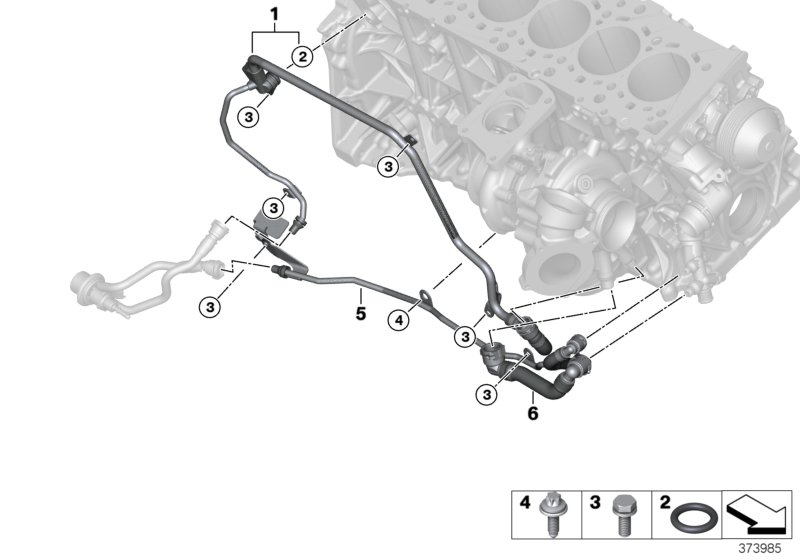 1
2
3
3
3
3
5
4
3
3
6
4
3
2
373985