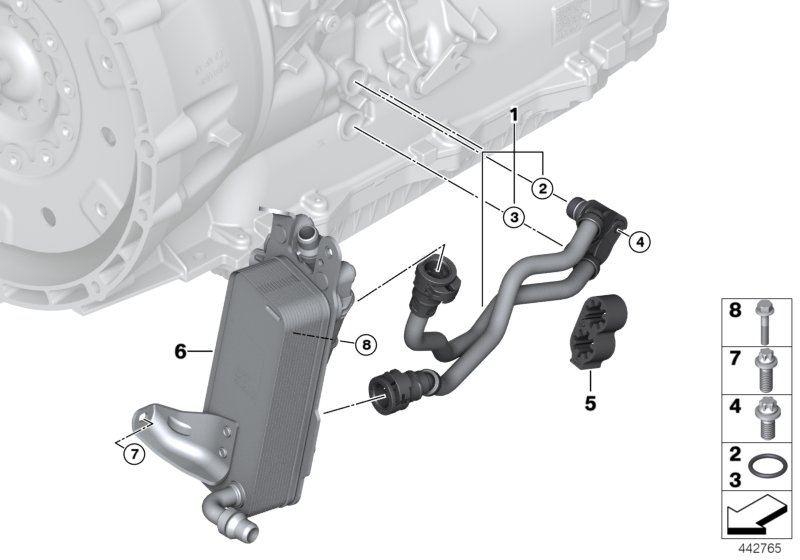 1
2
3
4
6
8
5
7

8
7
4
2
3

442765