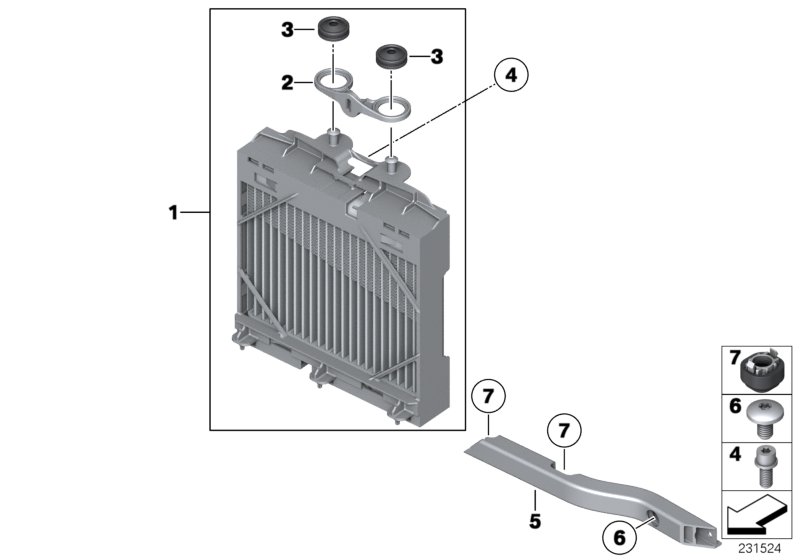 3
3
2
4
1
7
7
5
6
7
6
4
231524