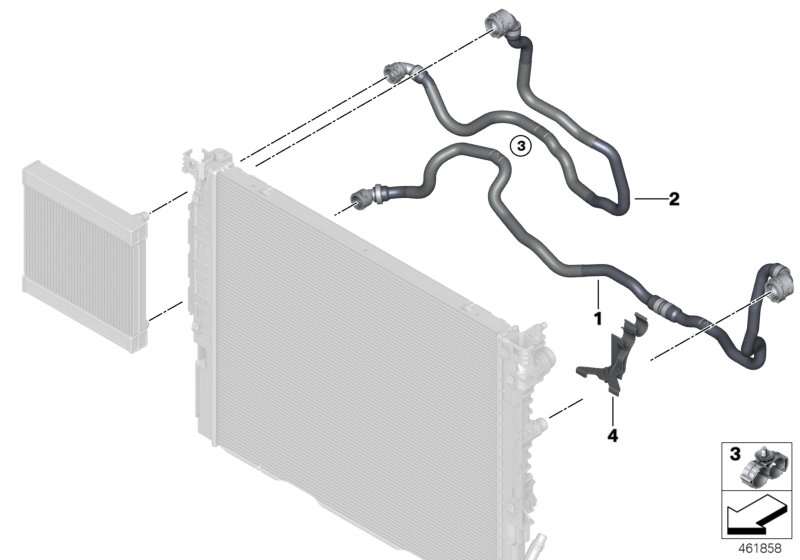 3
2
1
4
3
461858