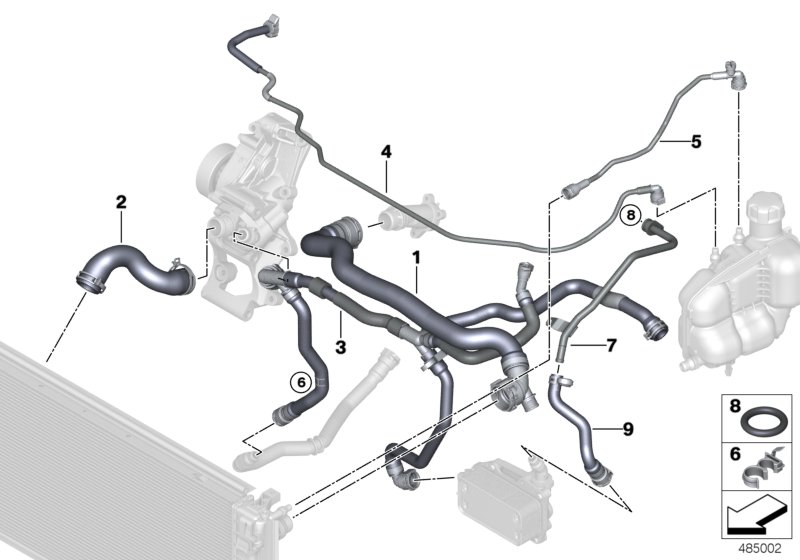 4
5
2
8
1
3
7
6
9
8
6
485002