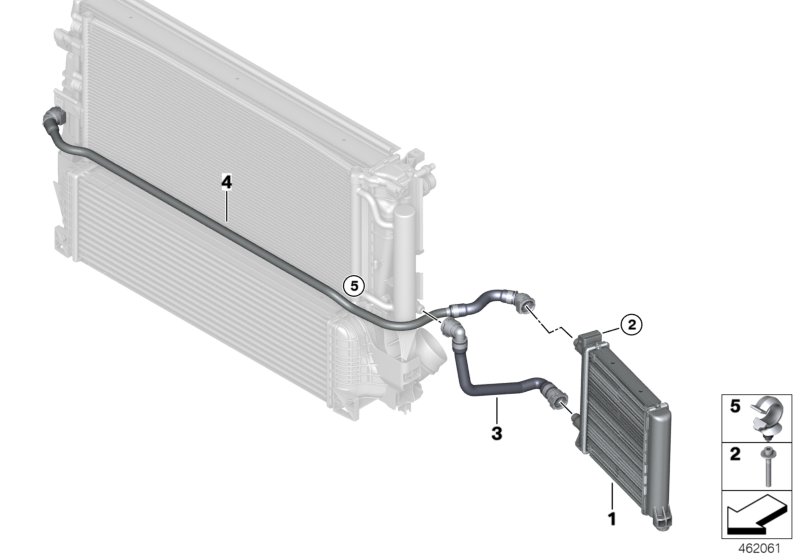 4

5

2

3

1

5

2

462061