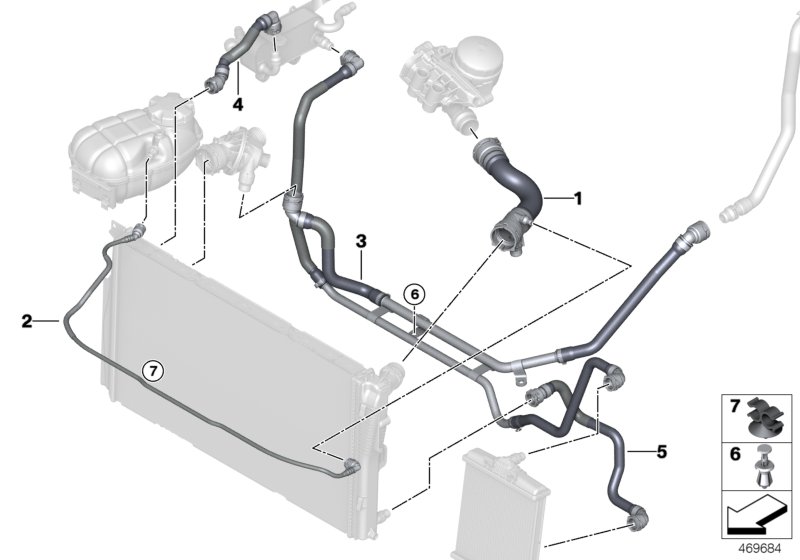 4
1
3
6
2
7
5
7
6
469684