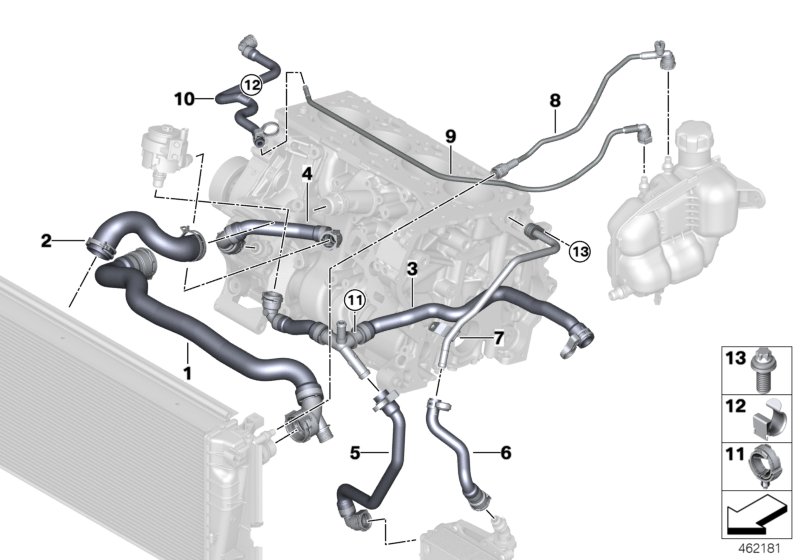 10
12
8
9
4
2
13
3
11
7
1
5
6
13
12
11
462181