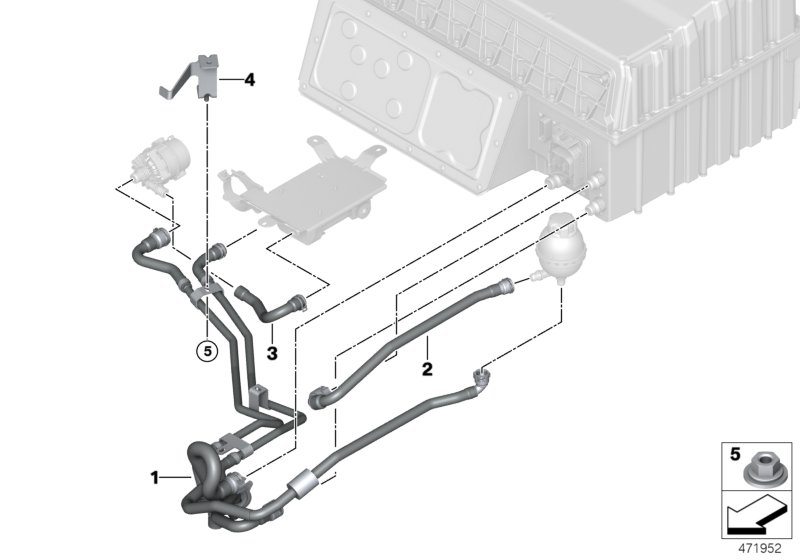 4

5

3

2

1

5

471952