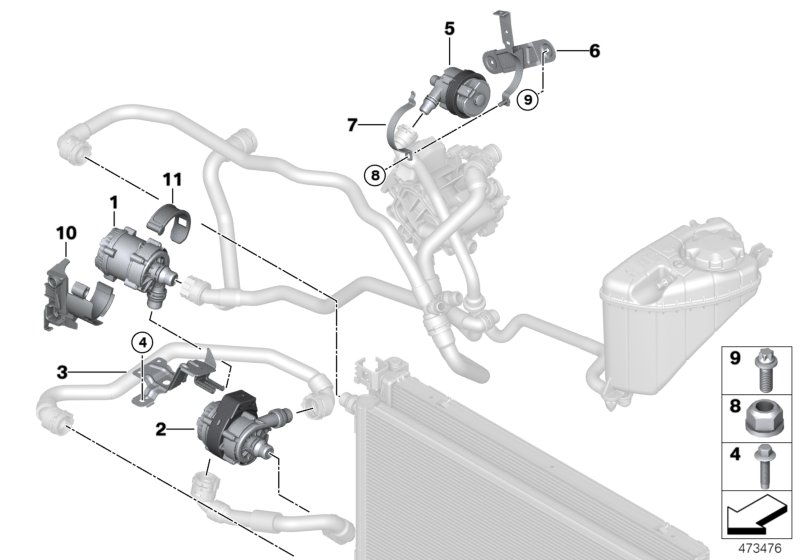 5
6
9
7
8
11
1
10
4
3
2
9
8
4
473476