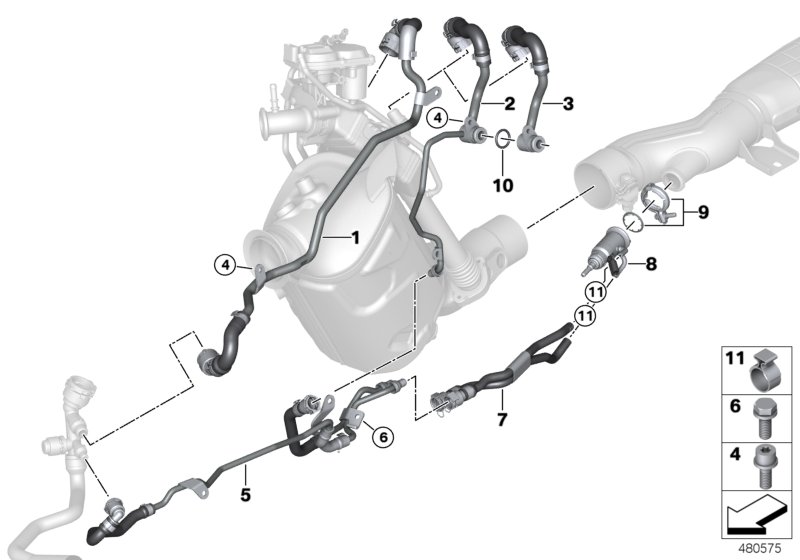 2
3
4
10
9
1
4
8
11
11
7
6
5
11
6
4
480575