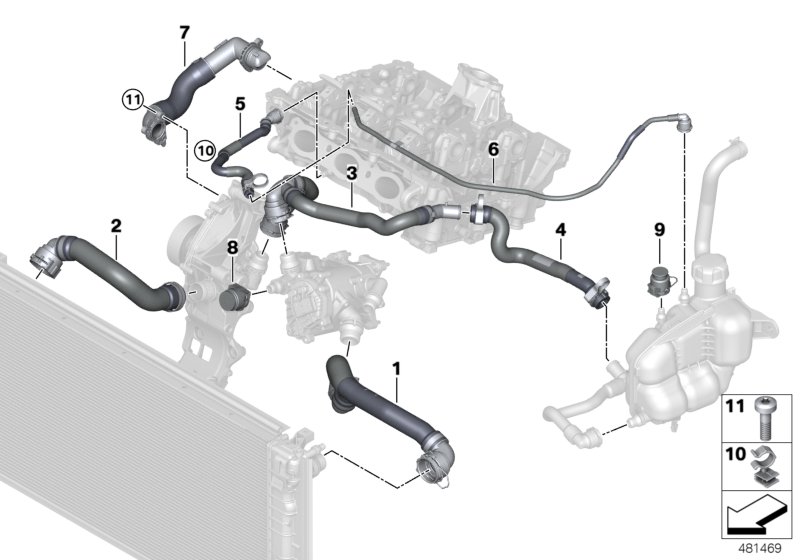 7
11
5
10
6
3
2
8
4
9
1
11
10
481469