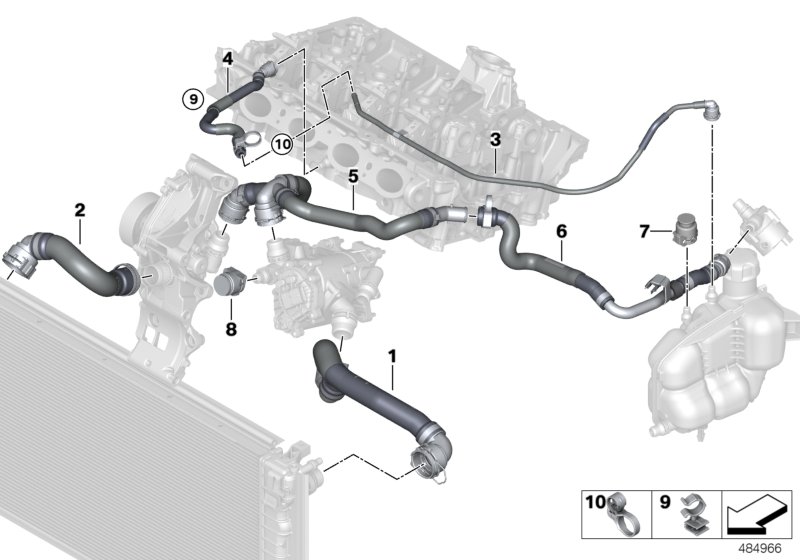 4
9
10
3
5
2
6
7
8
1
10
9
484966