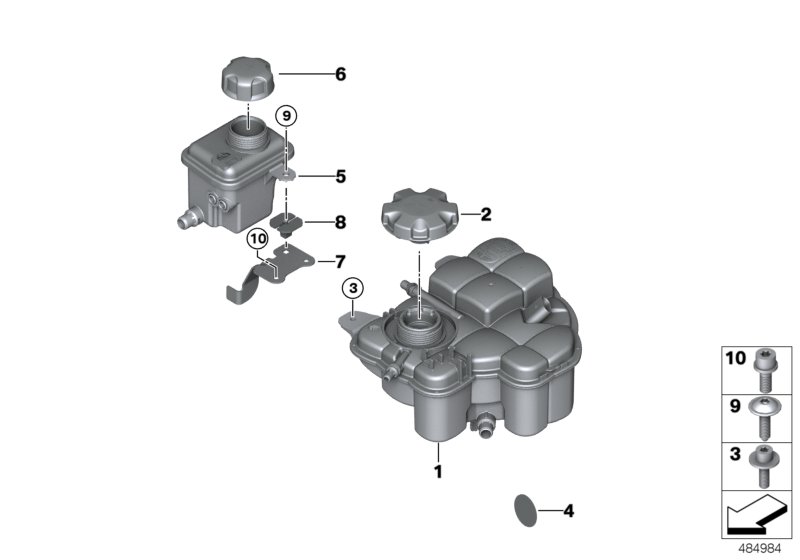 6
9
5
2
8
10
7
3
1
4
10
9
3
484984