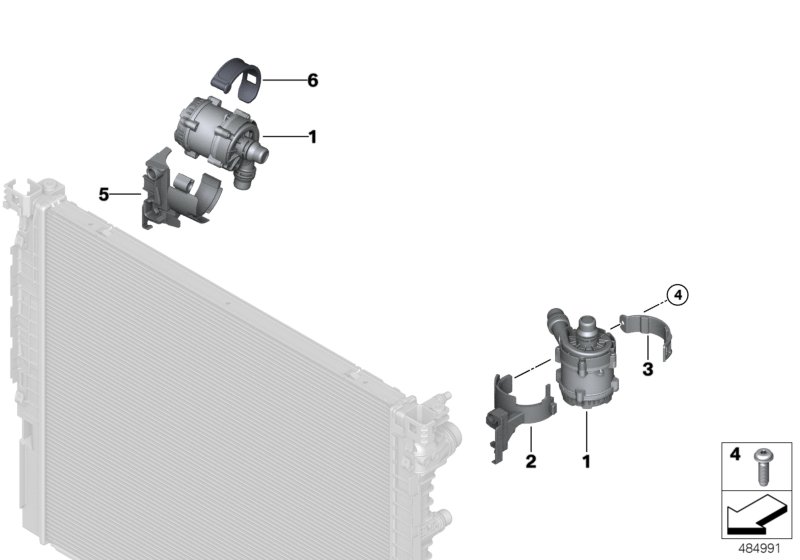 6
1
5
4
3
2
1
4
484991