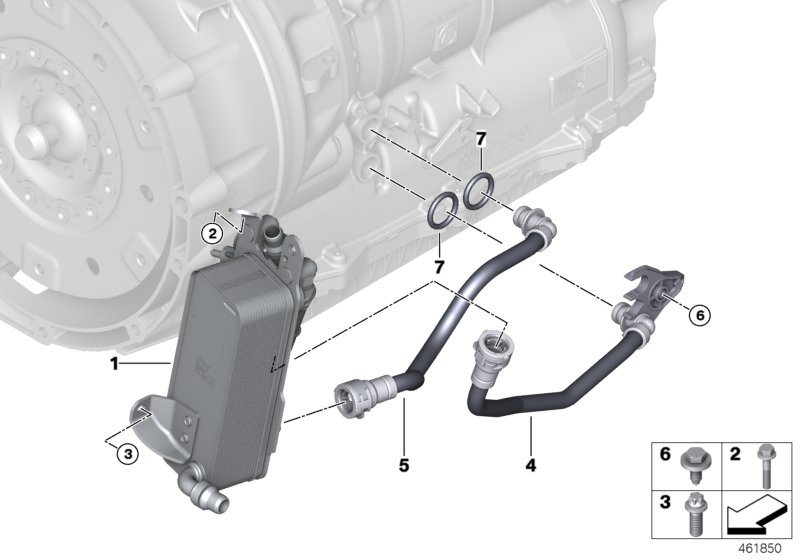 7
2
7
6
1
3
5
4
6
2
3
461850