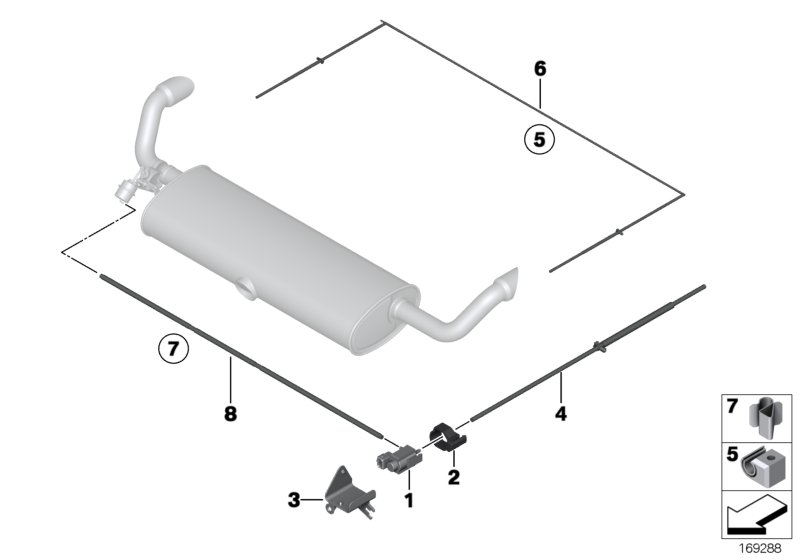 6
5
7
8
4
2
1
3
7
5
169288