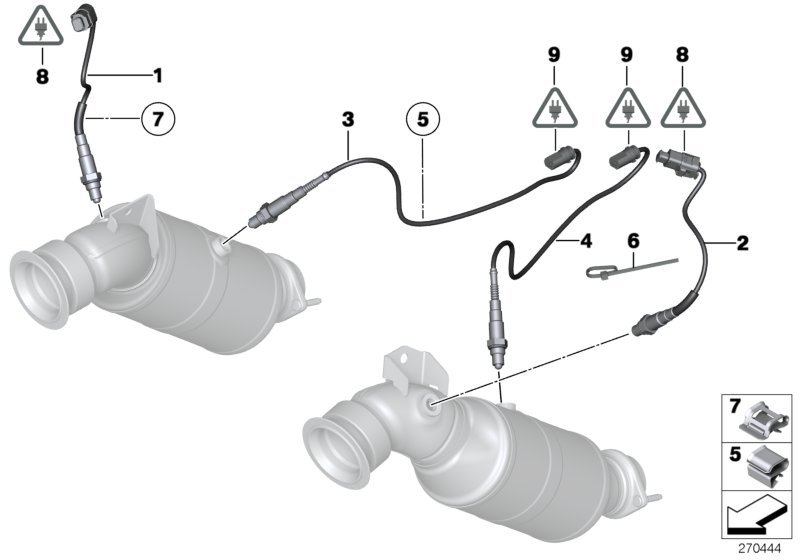 8
1
7
3
5
9
9
8
4
6
2
7
5
270444