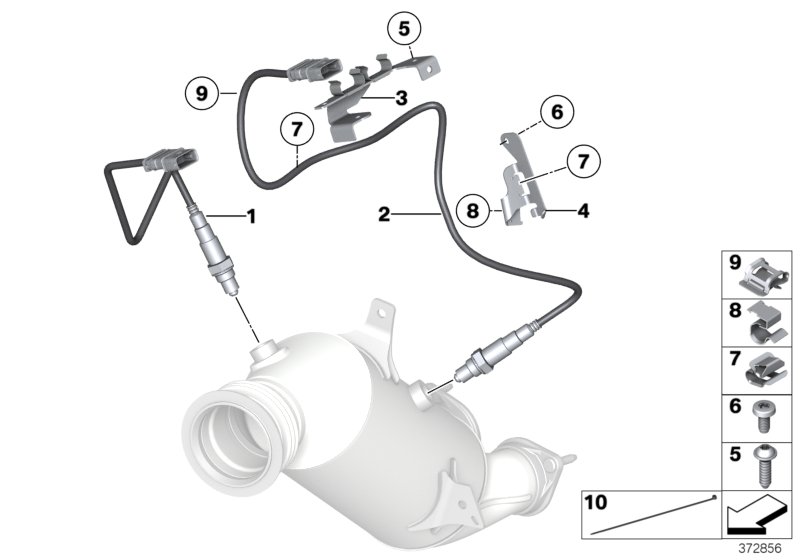 5
9
3
7
6
7
1
2
8
4
9
8
7
6
5
10
372856