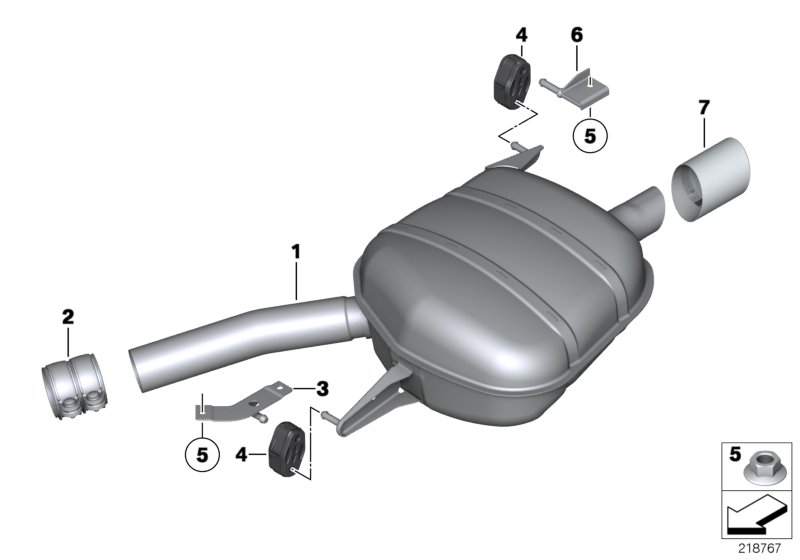 4
6
5
7
1
2
3
5
4
5
218767