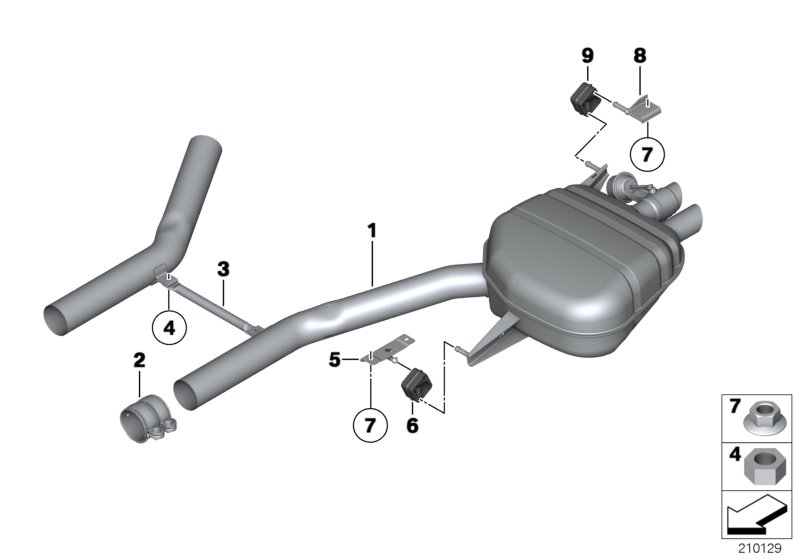 9
8
7
1
3
4
2
5
7
6
7
4
210129