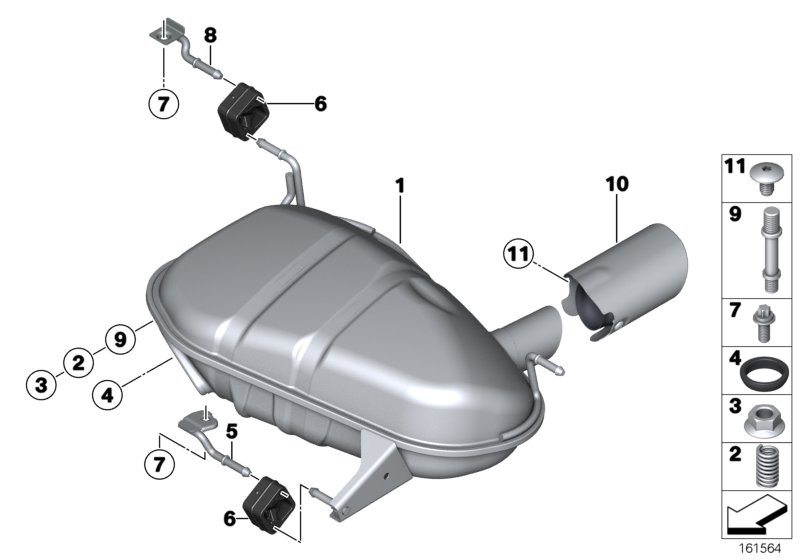 8
7
6
1
10
11
9
2
3
4
5
7
6
11
9
7
4
3
2
161564