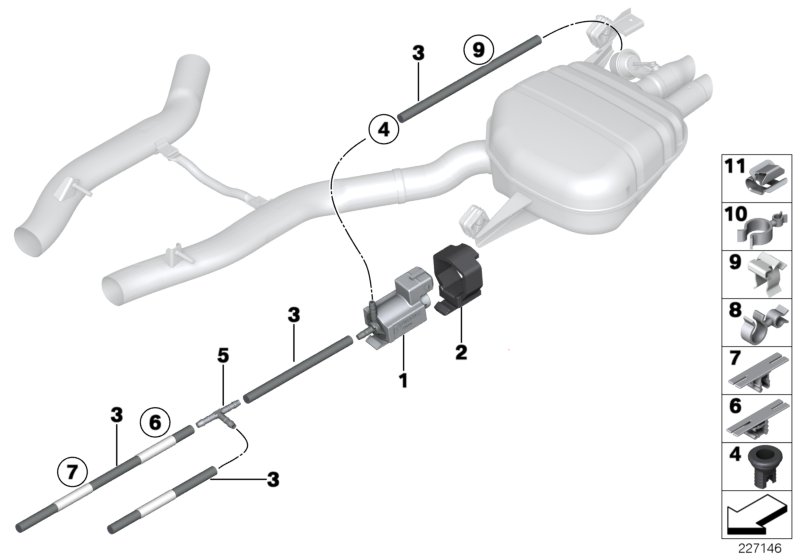 3
9
4
3
5
1
2
3
6
7
3
11
10
9
8
7
6
4
227146