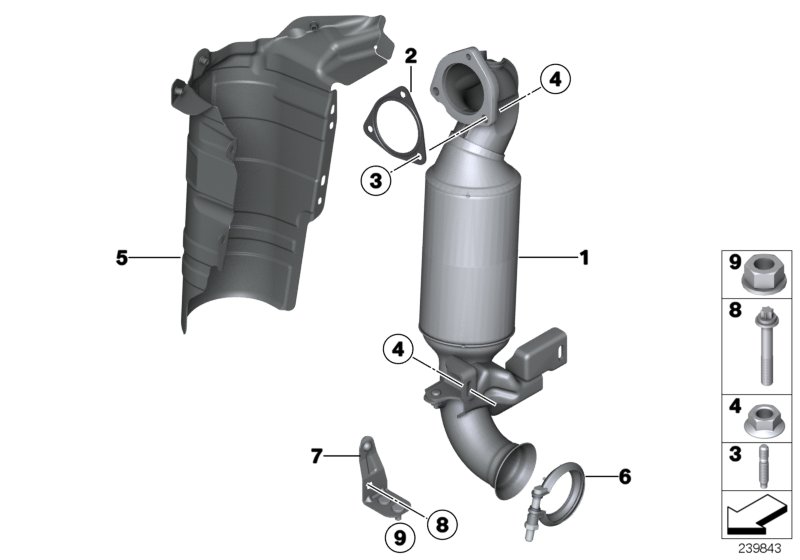 2
4
3
5
1
4
7
6
8
9
9
8
4
3
239843