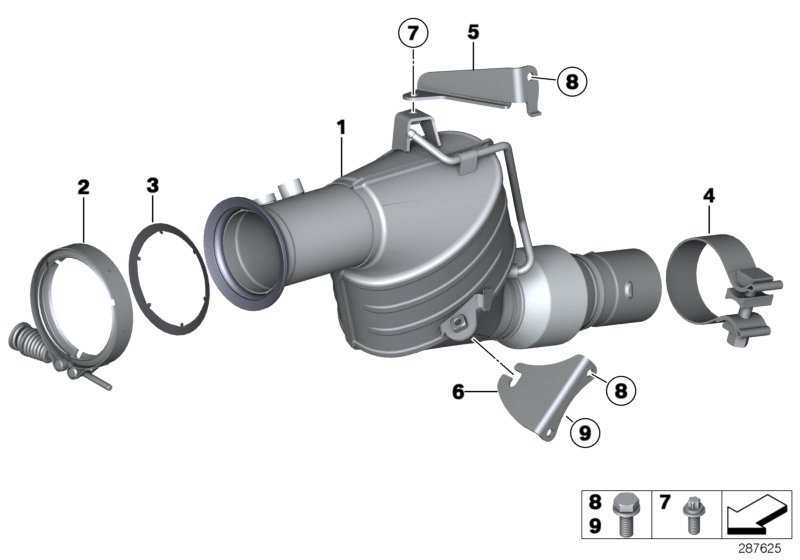 7
5
8
1
2
3
4
6
8
9
8
9
7
287625