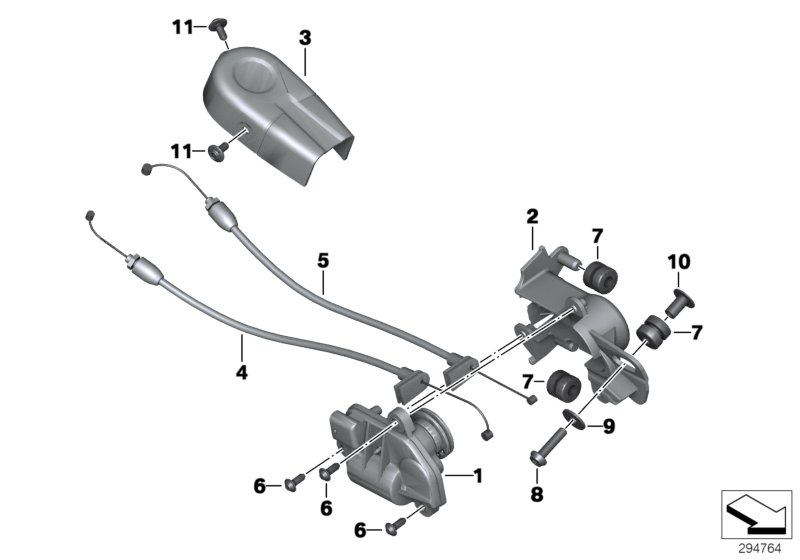 11
3
11
2
7
10
5
7
4
7
9
1
6
6
8
6
294764