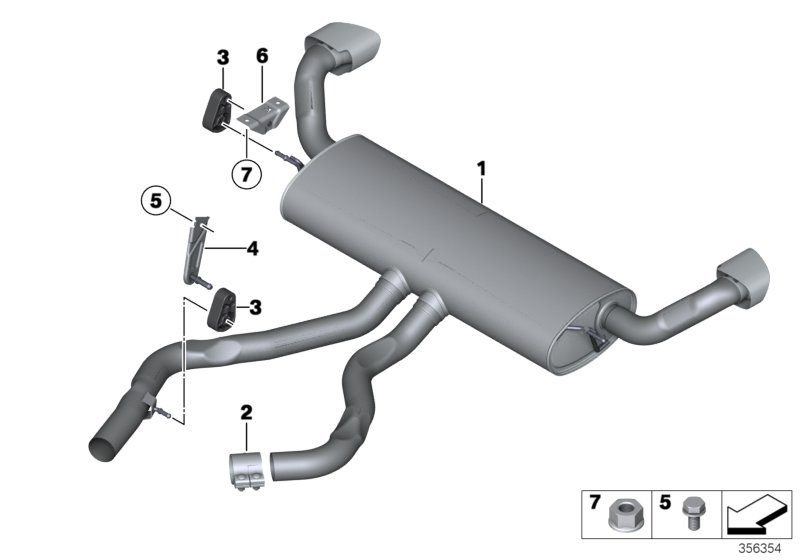 3
6
7
1
5
4
3
2
7
5
356354