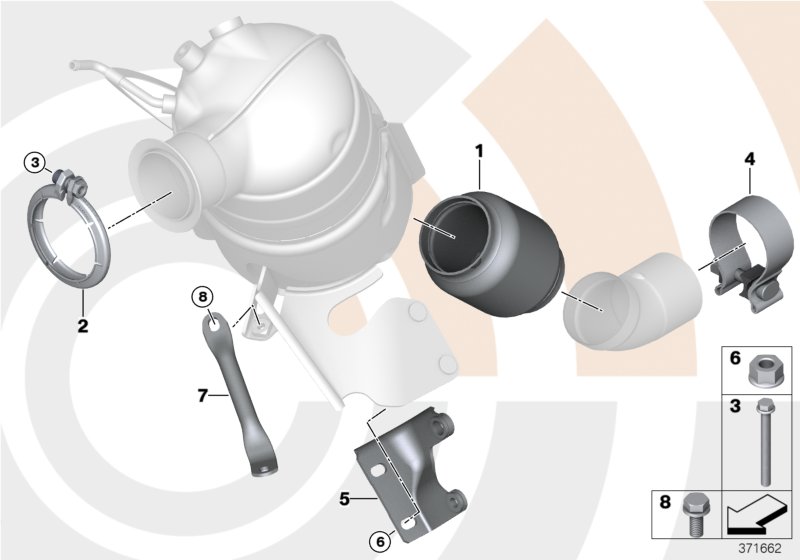 3
2
8
7
1
4
5
6
6
3
8
371662