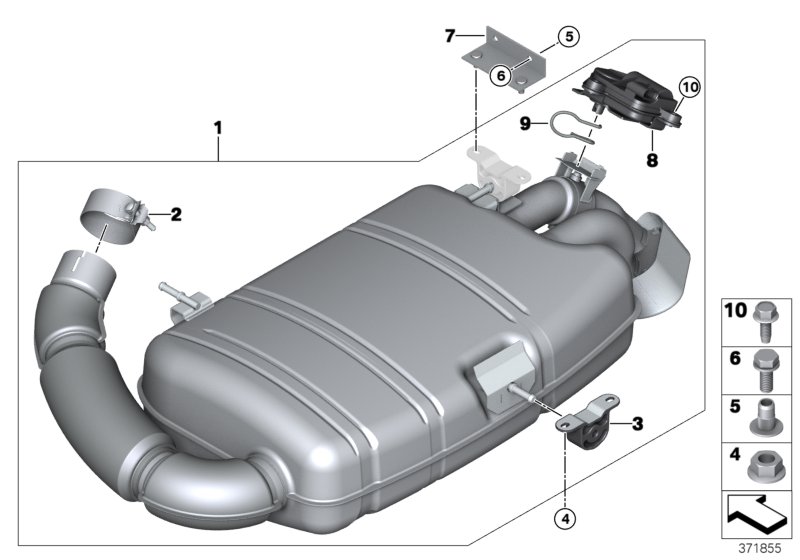 7
5
6
10
9
8
1
2
3
4
10
6
5
4
371855