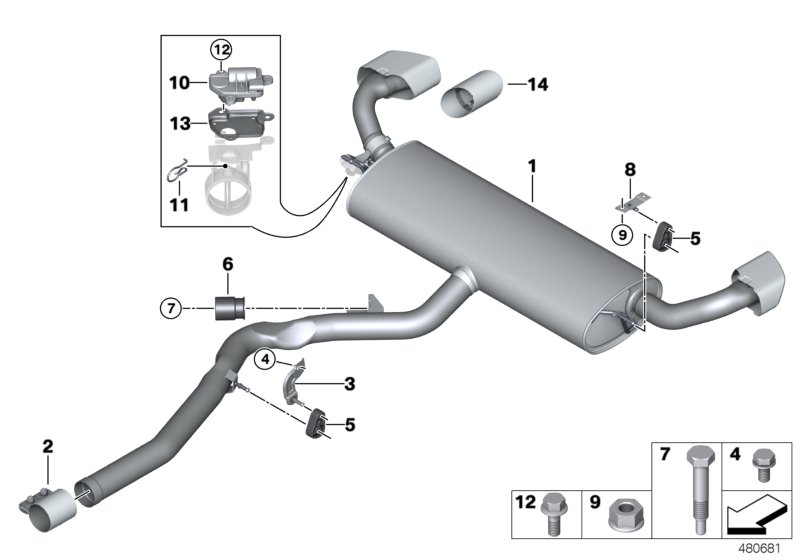 12
10
13
11
14
1
8
9
5
6
7
4
3
5
2
7
4
12
9
480681