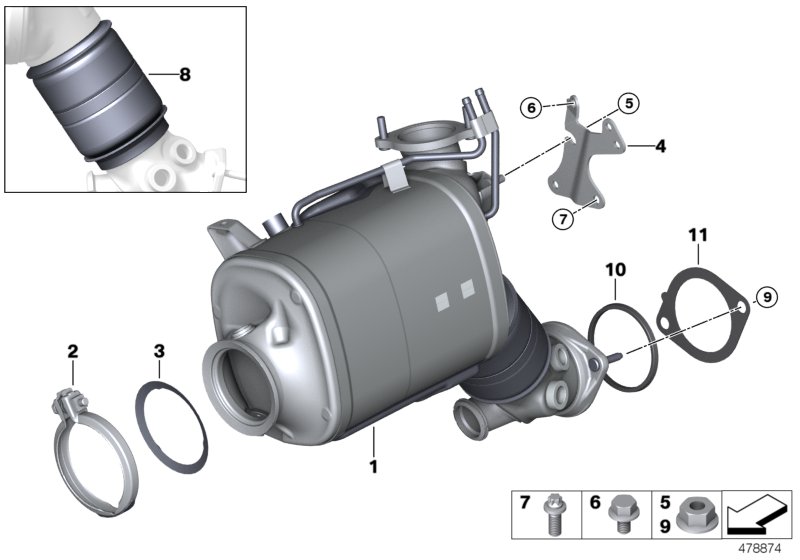 8
6
5
4
7
11
10
9
2
3
1
7
6
5
9
478874