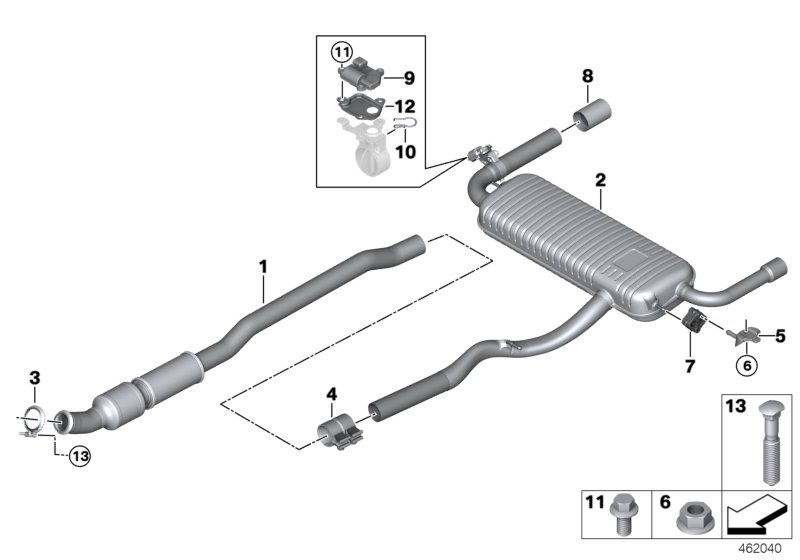 11
9
12
10
8
2
1
5
6
7
3
4
13
13
11
6
462040