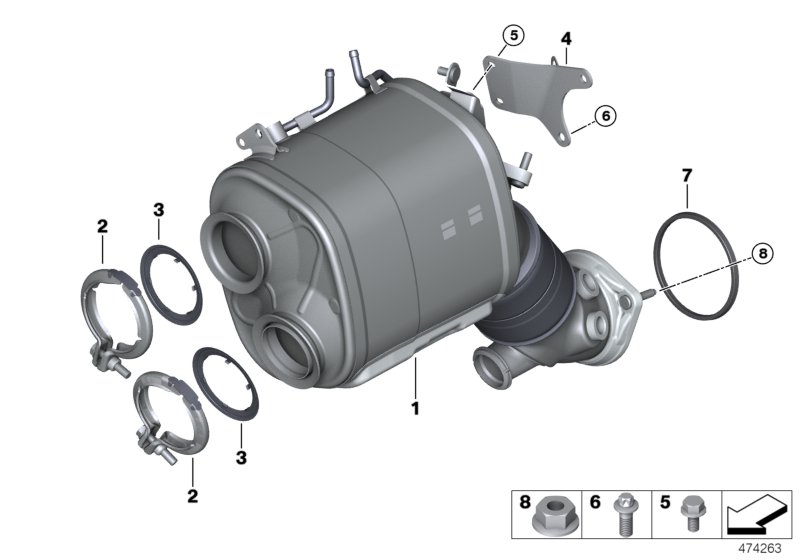 5
4
6
7
8
3
2
3
2
1
8
6
5
474263