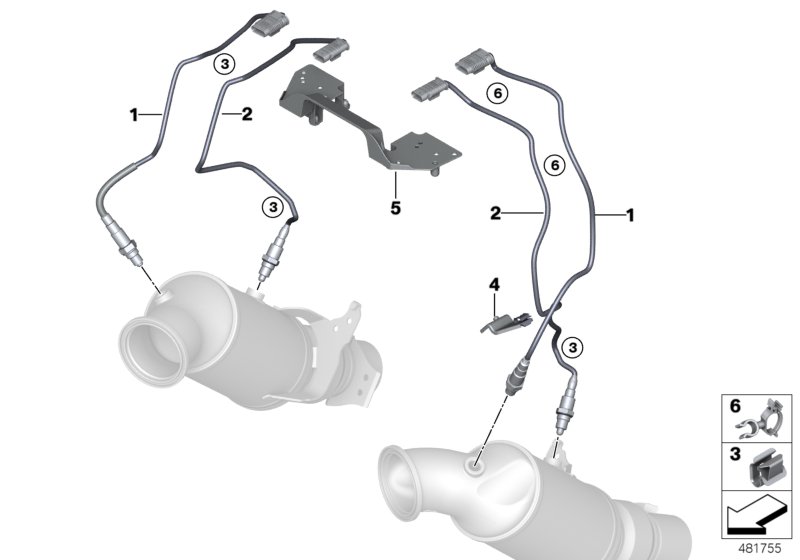 3
1
2
3
5
6
6
2
1
4
3
6
3
481755