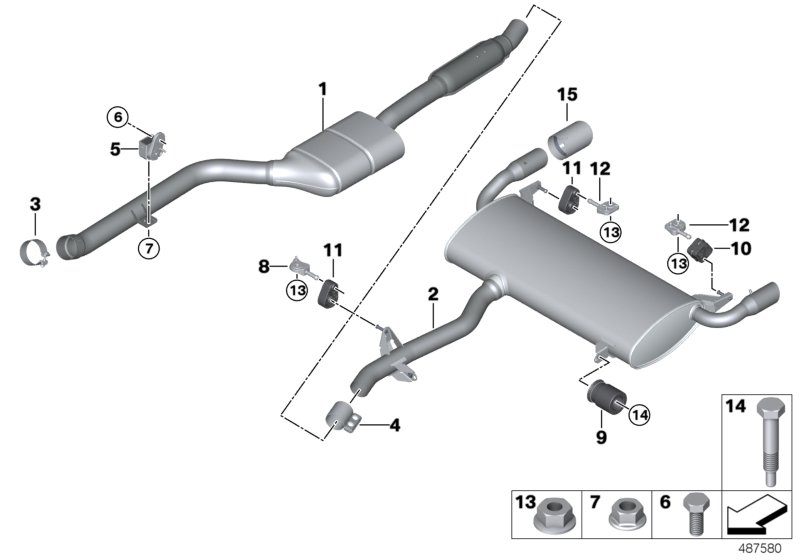 1
6
5
3
7
15
11
12
13
12
13
10
8
11
13
2
4
9
14
14
13
7
6
487580