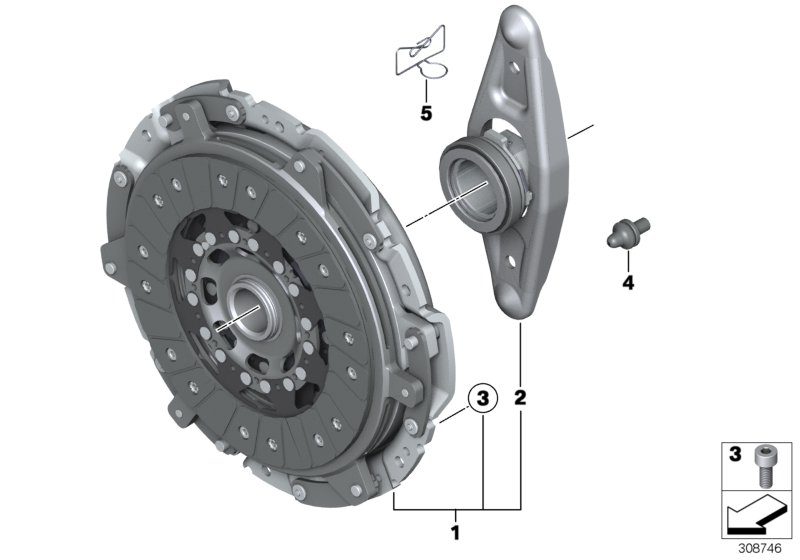 5

4

3

2

1

3

308746