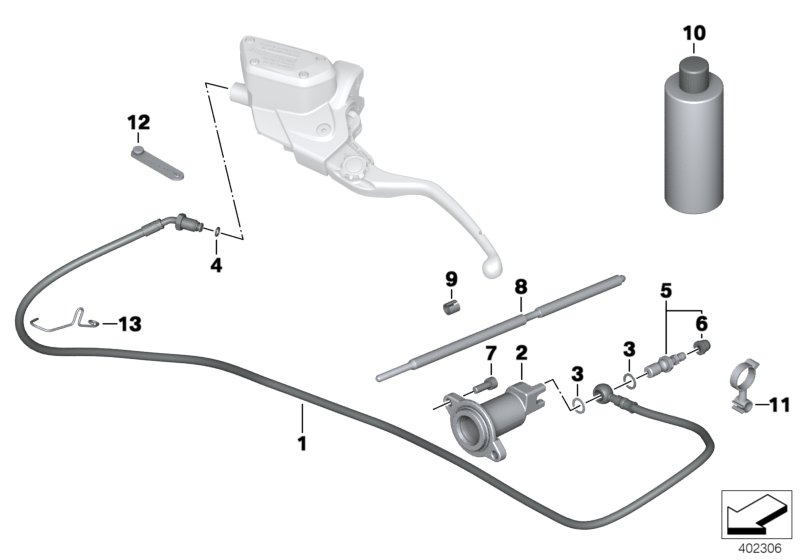 10
12
4
9
8
5
6
13
7
2
3
3
11
1
402306