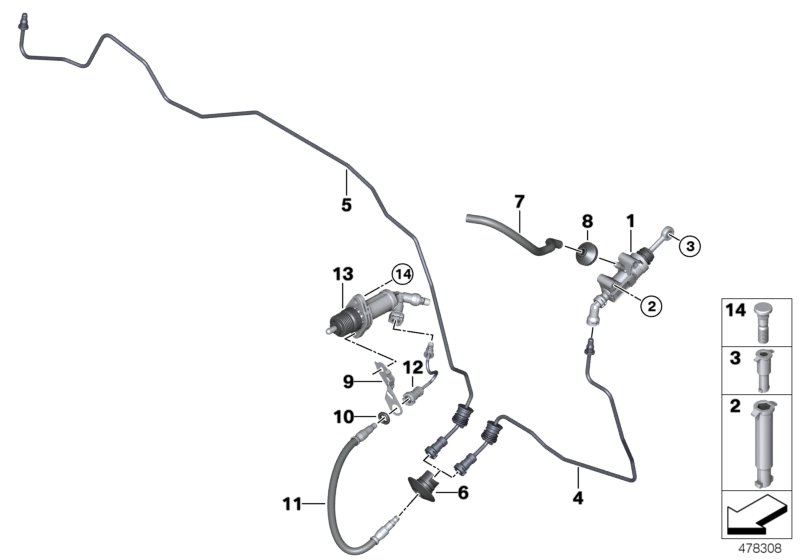 5
7
8
1
3
13
14
2
12
9
10
11
6
4
14
3
2
478308