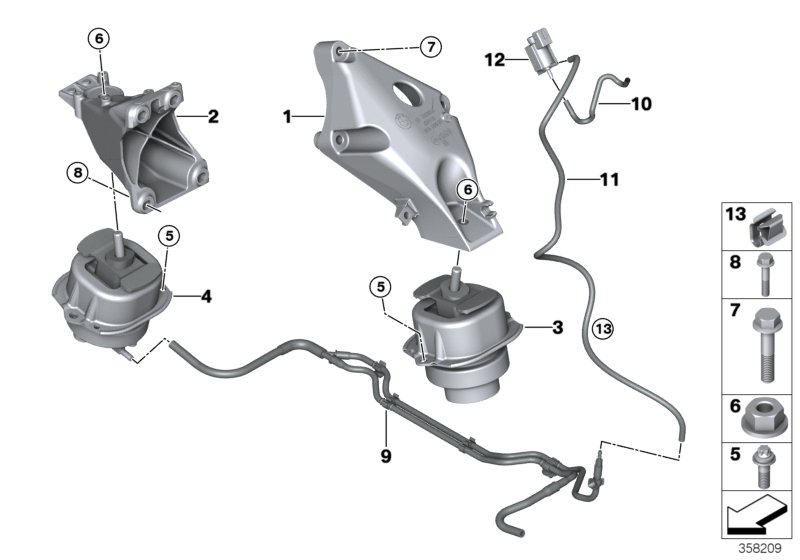 6
7
12
10
2
1
8
6
11
5
4
5
3
13
9
13
8
7
6
5
358209