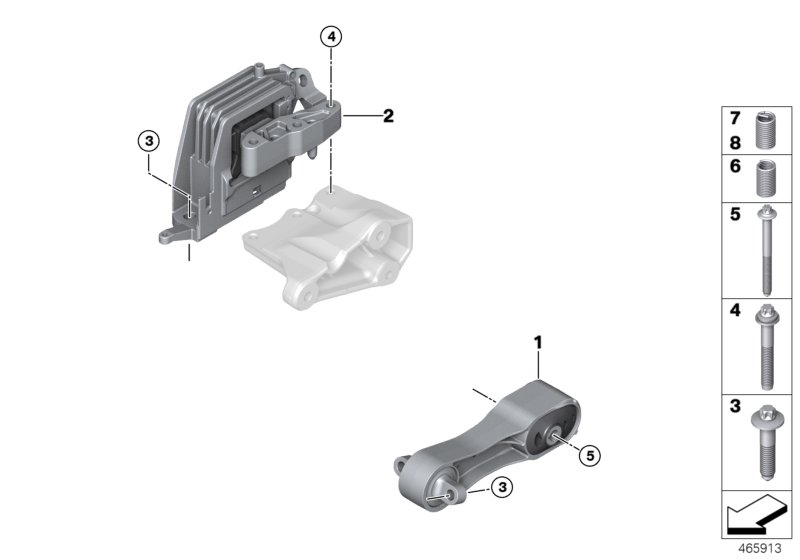 4
2
3
1
5
3
7
8
6
5
4
3
465913